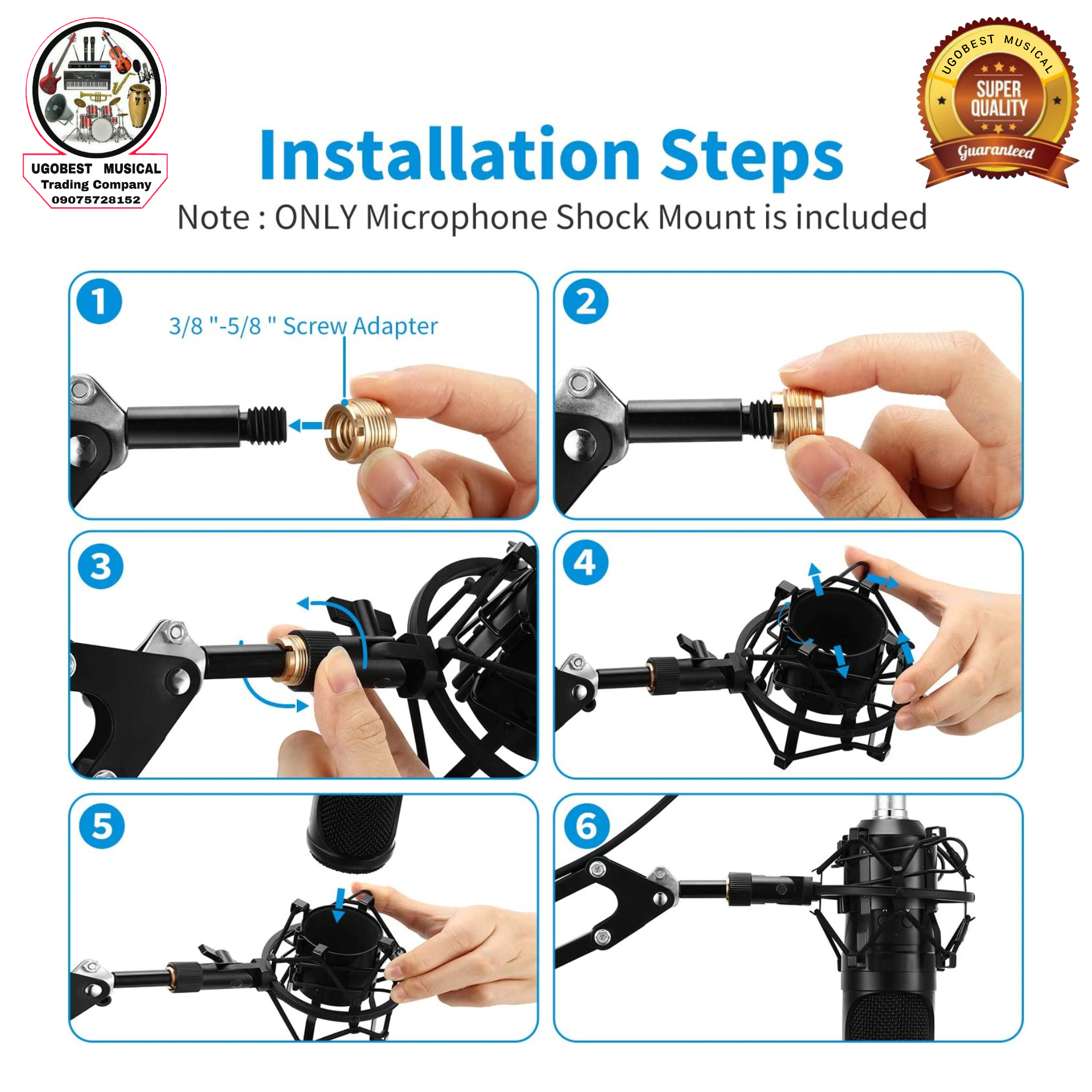 UGOBEST MUSICAL
Trading Company
09075728152

UGOBEST MUSICAL
SUPER QUALITY
Guaranteed

Installation Steps
Note : ONLY Microphone Shock Mount is included

1
3/8 "-5/8 " Screw Adapter

2

3

4

5

6